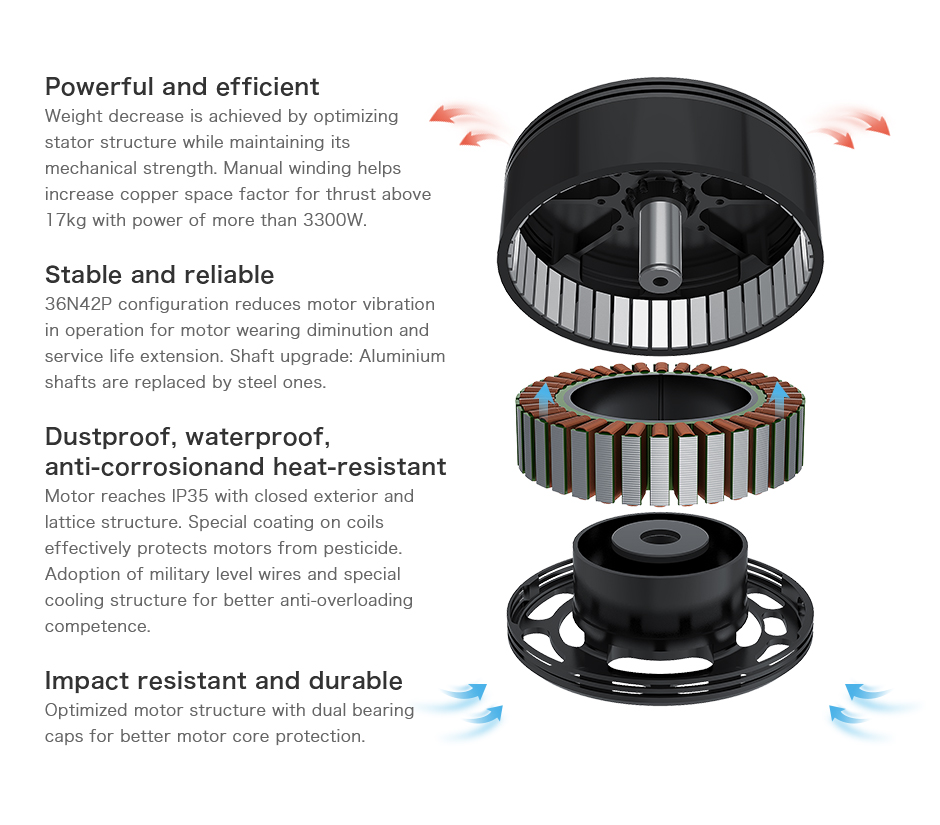 Powerful and efficient
Weight decrease is achieved by optimizing stator structure while maintaining its mechanical strength. Manual winding helps increase copper space factor for thrust above 17kg with power of more than 3300W.

Stable and reliable
36N42P configuration reduces motor vibration in operation for motor wearing diminution and service life extension. Shaft upgrade: Aluminium shafts are replaced by steel ones.

Dustproof, waterproof, anti-corrosionand heat-resistant
Motor reaches IP35 with closed exterior and lattice structure. Special coating on coils effectively protects motors from pesticide. Adoption of military level wires and special cooling structure for better anti-overloading competence.

Impact resistant and durable
Optimized motor structure with dual bearing caps for better motor core protection.